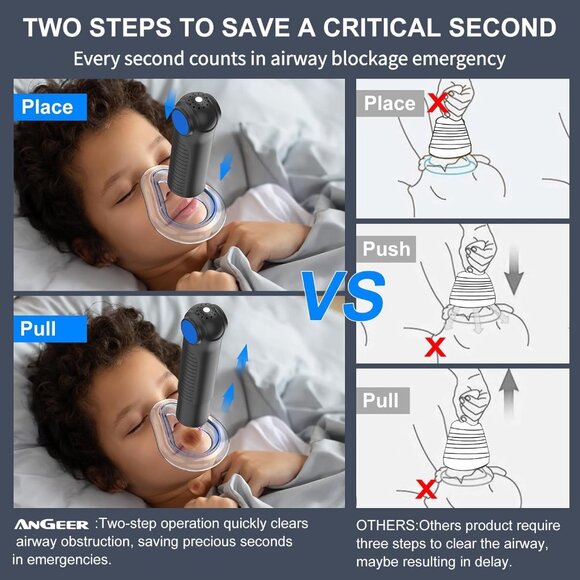 TWO STEPS TO SAVE A CRITICAL SECOND
Every second counts in airway blockage emergency

Place

Pull

VS

Place

Push

Pull

ANGEER :Two-step operation quickly clears airway obstruction, saving precious seconds in emergencies.

OTHERS:Others product require three steps to clear the airway, maybe resulting in delay.